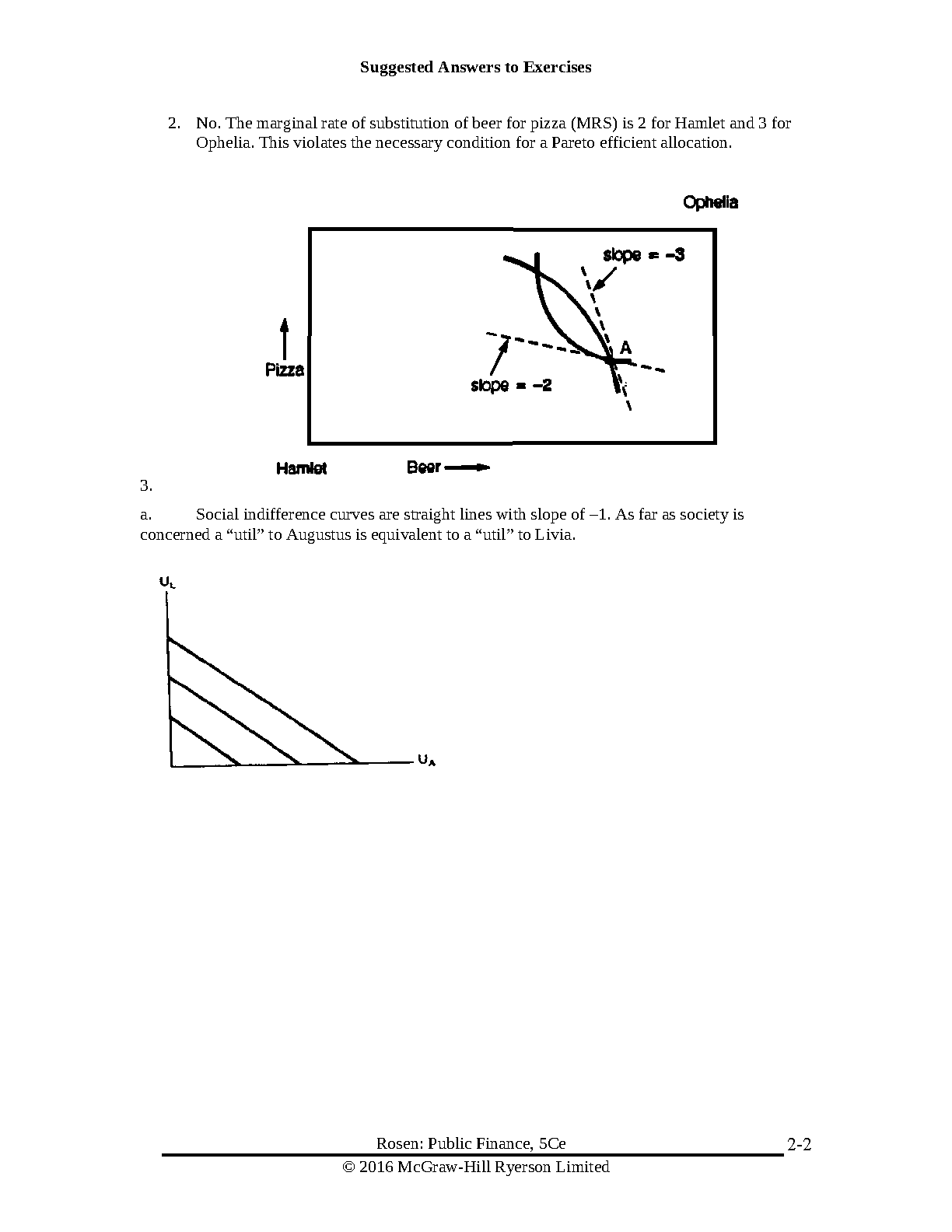 Suggested Answers to Exercises

2. No. The marginal rate of substitution of beer for pizza (MRS) is 2 for Hamlet and 3 for Ophelia. This violates the necessary condition for a Pareto efficient allocation.

Ophelia

slope = −3

A

Pizza

slope = −2

Hamlet

Beer

3.

a. Social indifference curves are straight lines with slope of –1. As far as society is concerned a “util” to Augustus is equivalent to a “util” to Livia.

$U_L$

$U_A$

Rosen: Public Finance, 5Ce

2-2

© 2016 McGraw-Hill Ryerson Limited