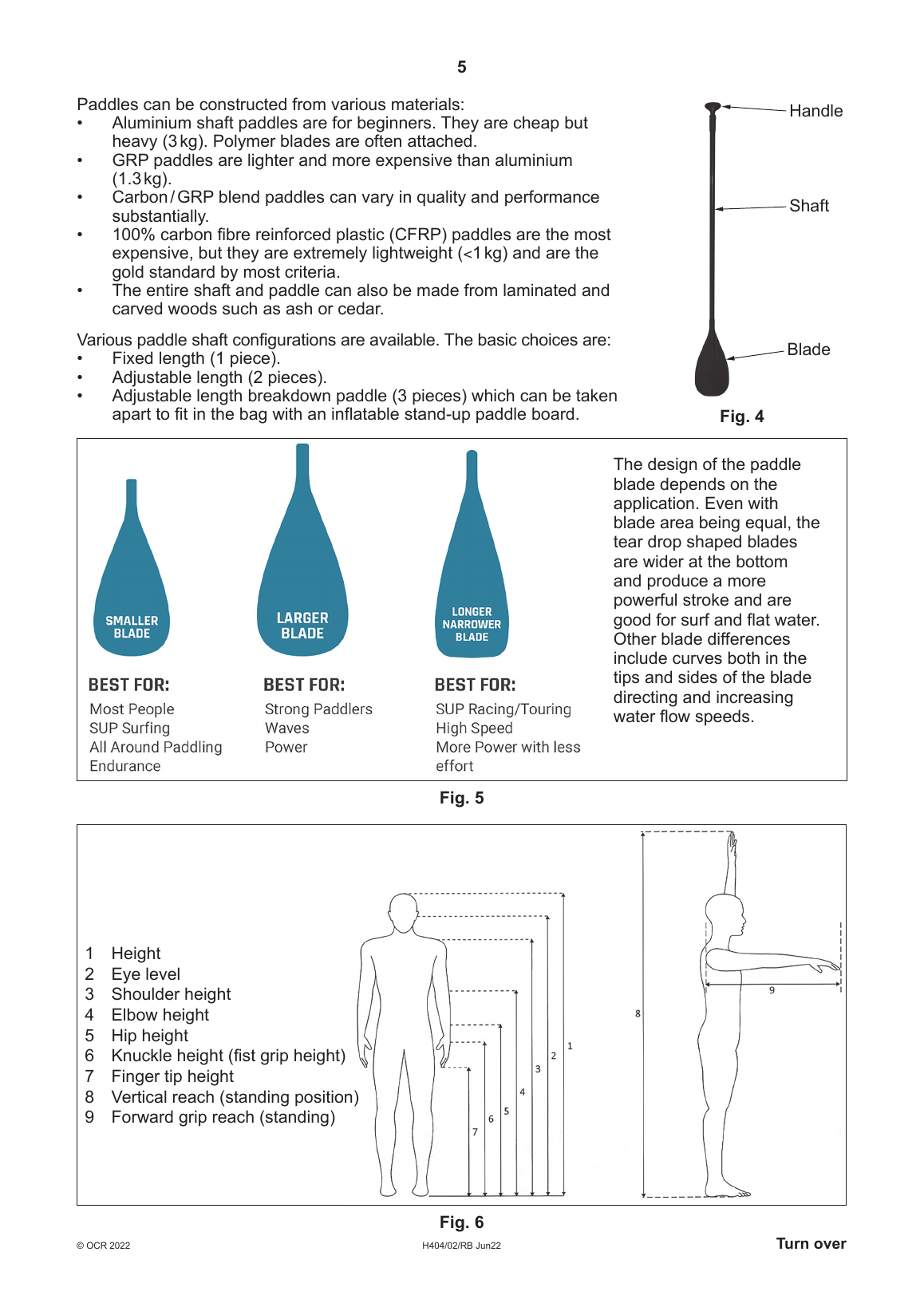 5

Paddles can be constructed from various materials:
• Aluminium shaft paddles are for beginners. They are cheap but heavy (3 kg). Polymer blades are often attached.
• GRP paddles are lighter and more expensive than aluminium (1.3 kg).
• Carbon / GRP blend paddles can vary in quality and performance substantially.
• 100% carbon fibre reinforced plastic (CFRP) paddles are the most expensive, but they are extremely lightweight (<1 kg) and are the gold standard by most criteria.
• The entire shaft and paddle can also be made from laminated and carved woods such as ash or cedar.

Various paddle shaft configurations are available. The basic choices are:
• Fixed length (1 piece).
• Adjustable length (2 pieces).
• Adjustable length breakdown paddle (3 pieces) which can be taken apart to fit in the bag with an inflatable stand-up paddle board.

Handle
Shaft
Blade
Fig. 4

SMALLER BLADE
BEST FOR:
Most People
SUP Surfing
All Around Paddling
Endurance

LARGER BLADE
BEST FOR:
Strong Paddlers
Waves
Power

LONGER NARROWER BLADE
BEST FOR:
SUP Racing/Touring
High Speed
More Power with less effort

The design of the paddle blade depends on the application. Even with blade area being equal, the tear drop shaped blades are wider at the bottom and produce a more powerful stroke and are good for surf and flat water. Other blade differences include curves both in the tips and sides of the blade directing and increasing water flow speeds.

Fig. 5

1 Height
2 Eye level
3 Shoulder height
4 Elbow height
5 Hip height
6 Knuckle height (fist grip height)
7 Finger tip height
8 Vertical reach (standing position)
9 Forward grip reach (standing)

1 2 3 4 5 6 7 8 9

Fig. 6

© OCR 2022
H404/02/RB Jun22
Turn over