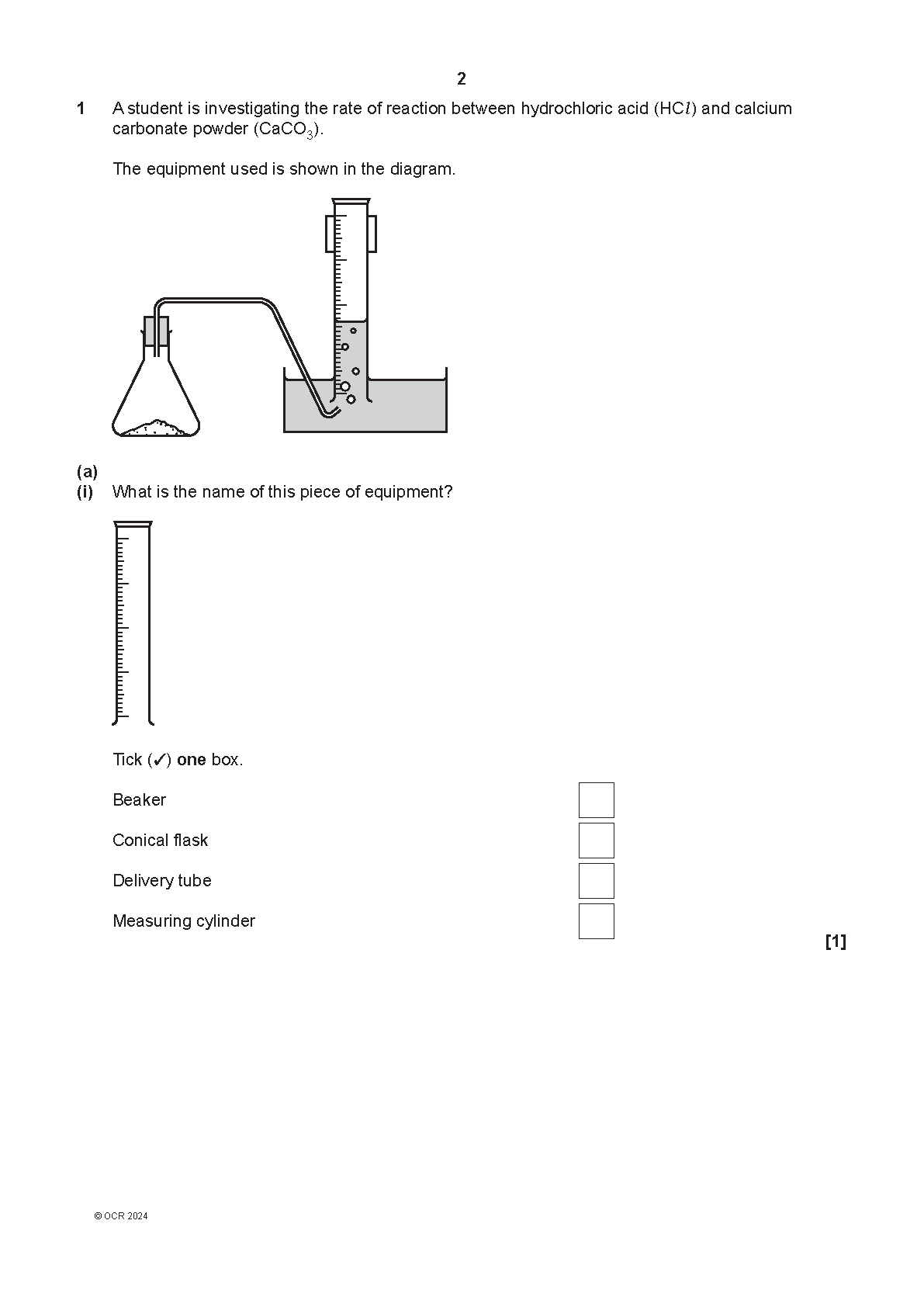 2

1 A student is investigating the rate of reaction between hydrochloric acid ($HCl$) and calcium carbonate powder ($CaCO_3$).

The equipment used is shown in the diagram.

(a)
(i) What is the name of this piece of equipment?

Tick (✓) **one** box.

Beaker

Conical flask

Delivery tube

Measuring cylinder

[1]

© OCR 2024